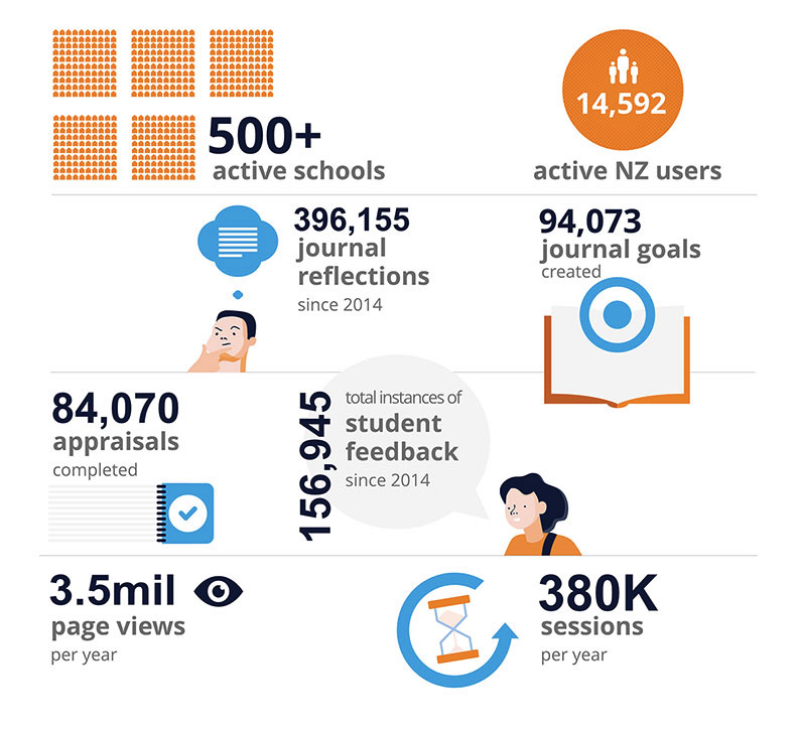 500+
active schools

14,592
active NZ users

396,155
journal reflections
since 2014

94,073
journal goals
created

84,070
appraisals
completed

156,945
total instances of
student feedback
since 2014

3.5mil
page views
per year

380K
sessions
per year